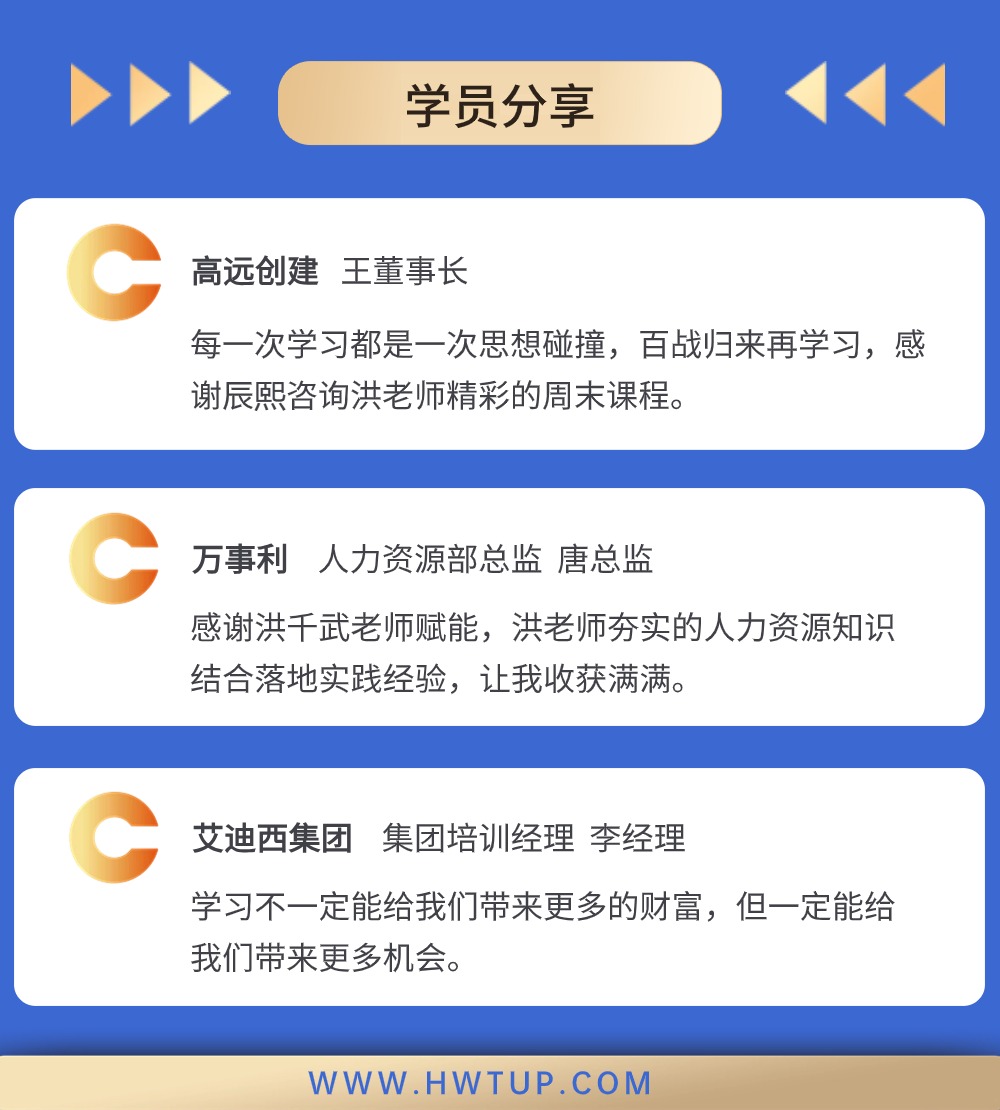 学员分享

高远创建 王董事长

每一次学习都是一次思想碰撞，百战归来再学习，感谢辰熙咨询洪老师精彩的周末课程。

万事利 人力资源部总监 唐总监

感谢洪千武老师赋能，洪老师夯实的人力资源知识结合落地实践经验，让我收获满满。

艾迪西集团 集团培训经理 李经理

学习不一定能给我们带来更多的财富，但一定能给我们带来更多机会。

WWW.HWTUP.COM